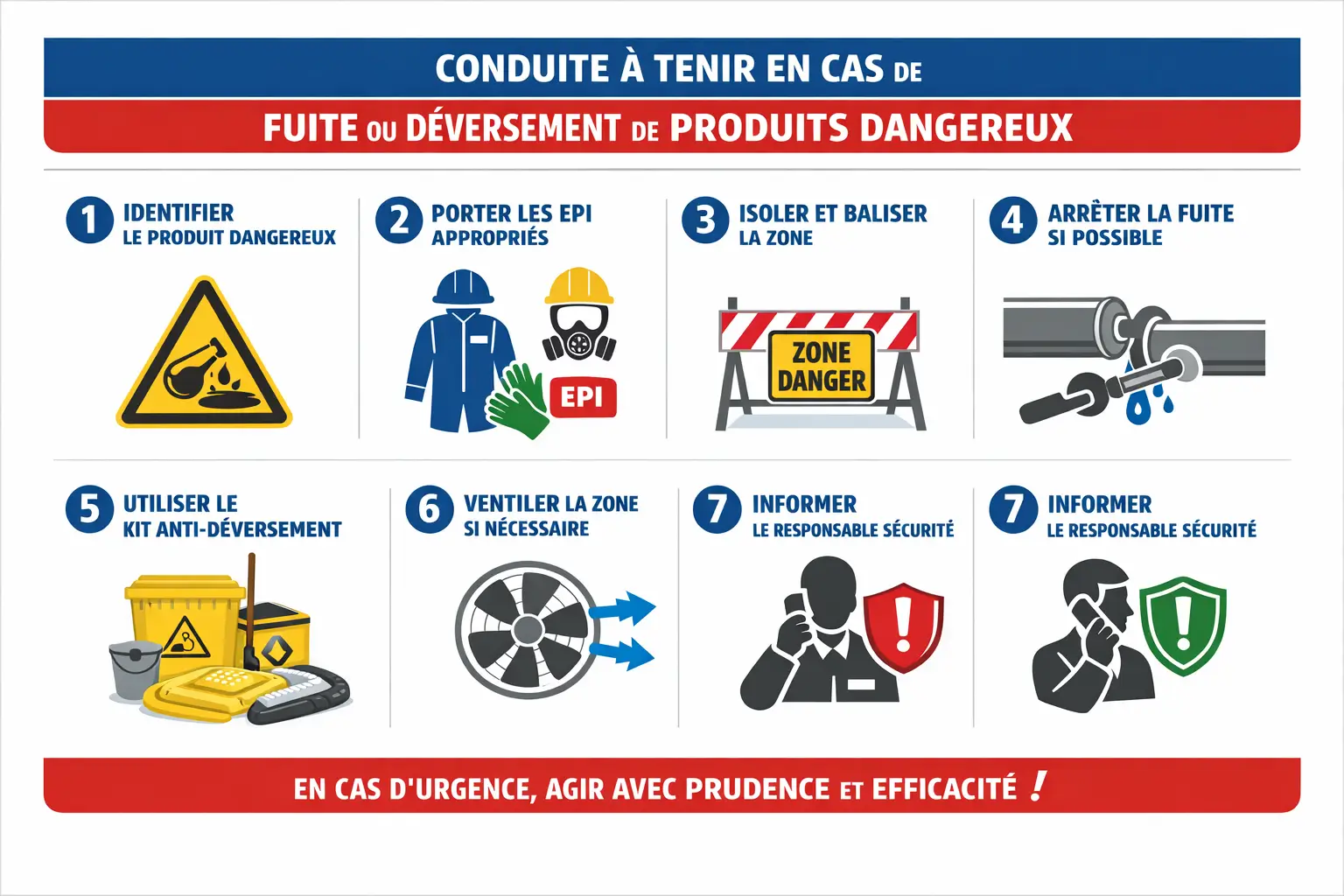 CONDUITE À TENIR EN CAS DE
FUITE OU DÉVERSEMENT DE PRODUITS DANGEREUX

1 IDENTIFIER LE PRODUIT DANGEREUX

2 PORTER LES EPI APPROPRIÉS

EPI

3 ISOLER ET BALISER LA ZONE

ZONE DANGER

4 ARRÊTER LA FUITE SI POSSIBLE

5 UTILISER LE KIT ANTI-DÉVERSEMENT

6 VENTILER LA ZONE SI NÉCESSAIRE

7 INFORMER LE RESPONSABLE SÉCURITÉ

7 INFORMER LE RESPONSABLE SÉCURITÉ

EN CAS D'URGENCE, AGIR AVEC PRUDENCE ET EFFICACITÉ !